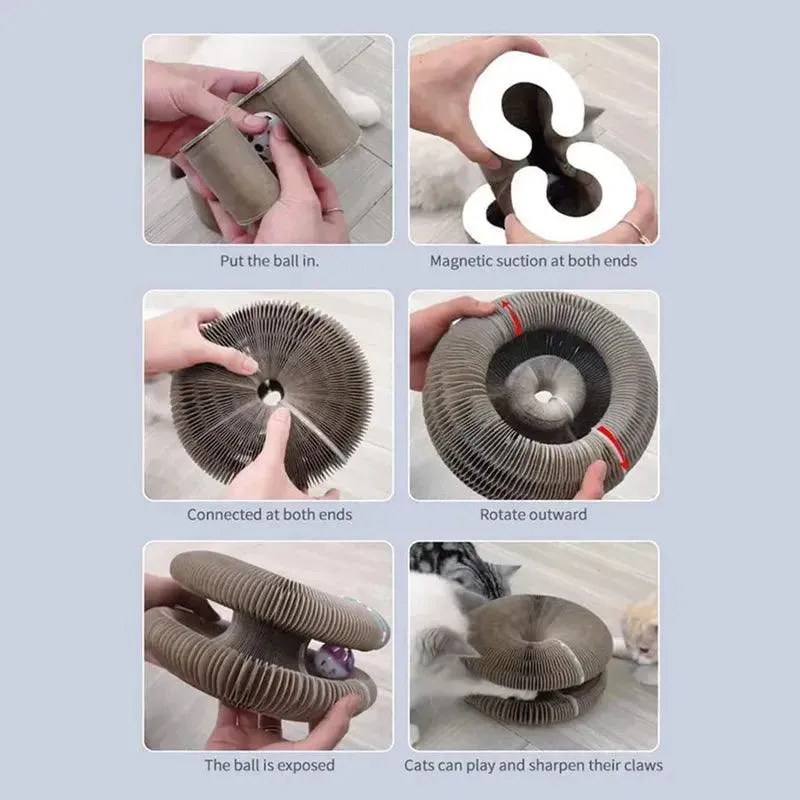 Put the ball in.

Magnetic suction at both ends

Connected at both ends

Rotate outward

The ball is exposed

Cats can play and sharpen their claws